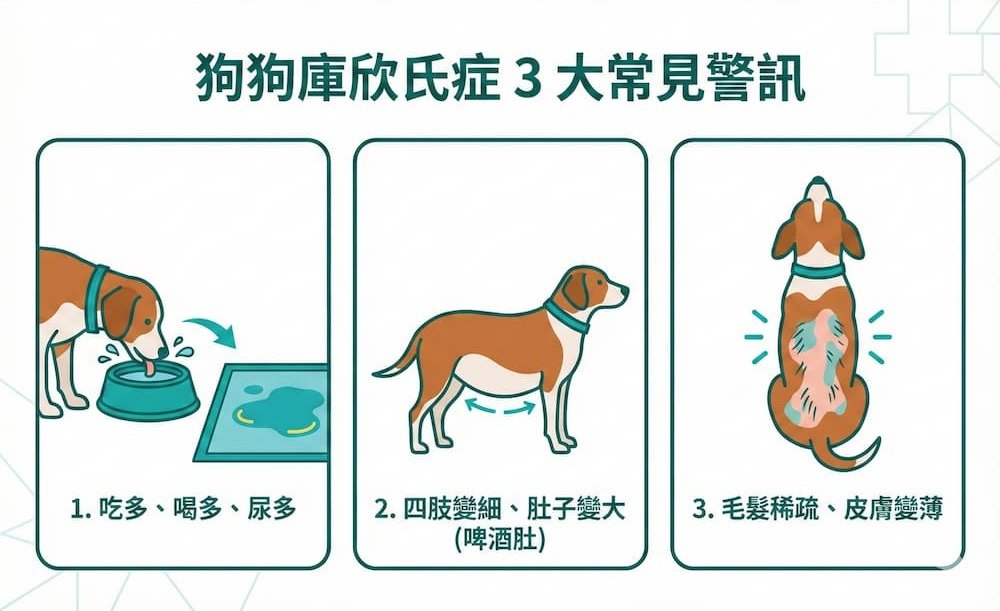 狗狗庫欣氏症 3 大常見警訊

1. 吃多、喝多、尿多

2. 四肢變細、肚子變大 (啤酒肚)

3. 毛髮稀疏、皮膚變薄